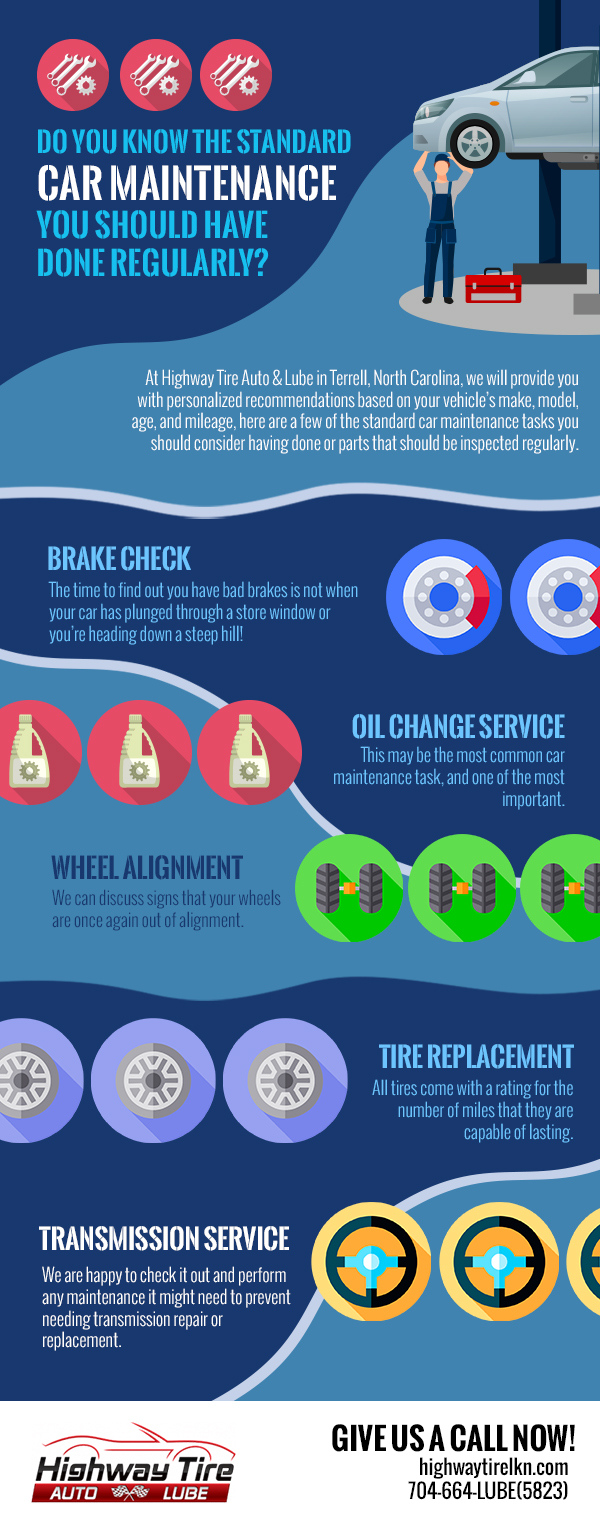 DO YOU KNOW THE STANDARD CAR MAINTENANCE YOU SHOULD HAVE DONE REGULARLY?

At Highway Tire Auto & Lube in Terrell, North Carolina, we will provide you with personalized recommendations based on your vehicle's make, model, age, and mileage, here are a few of the standard car maintenance tasks you should consider having done or parts that should be inspected regularly.

BRAKE CHECK
The time to find out you have bad brakes is not when your car has plunged through a store window or you're heading down a steep hill!

OIL CHANGE SERVICE
This may be the most common car maintenance task, and one of the most important.

WHEEL ALIGNMENT
We can discuss signs that your wheels are once again out of alignment.

TIRE REPLACEMENT
All tires come with a rating for the number of miles that they are capable of lasting.

TRANSMISSION SERVICE
We are happy to check it out and perform any maintenance it might need to prevent needing transmission repair or replacement.

Highway Tire
AUTO LUBE

GIVE US A CALL NOW!
highwaytirelkn.com
704-664-LUBE(5823)